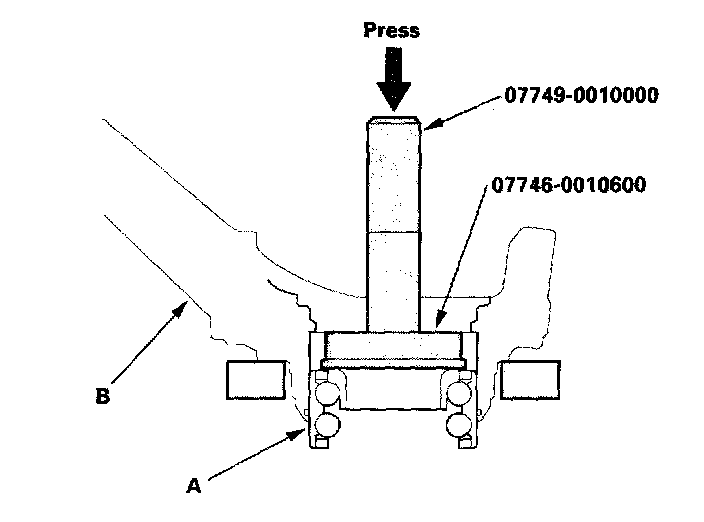 Press

07749-0010000

07746-0010600

B

A