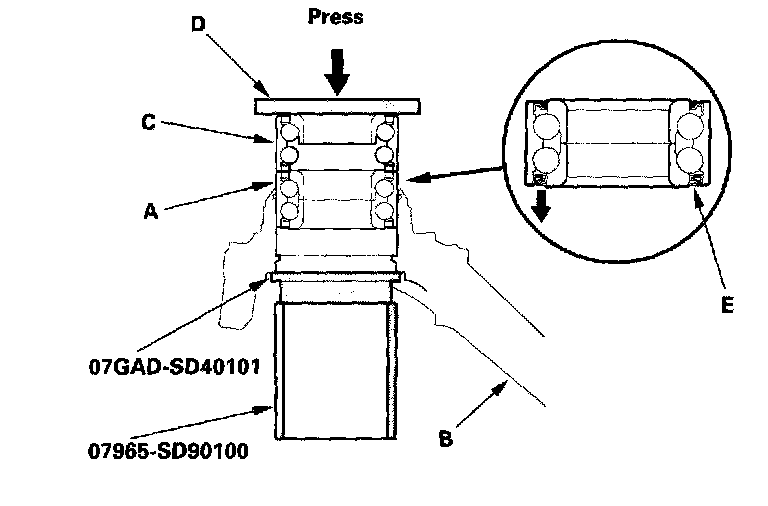 Press

D

C

A

E

07GAD-SD40101

07965-SD90100

B