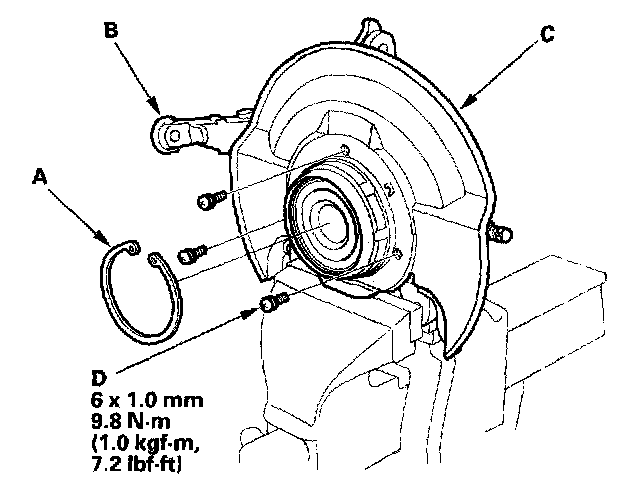 B

C

A

D
6 x 1.0 mm
9.8 N·m
(1.0 kgf·m,
7.2 lbf·ft)