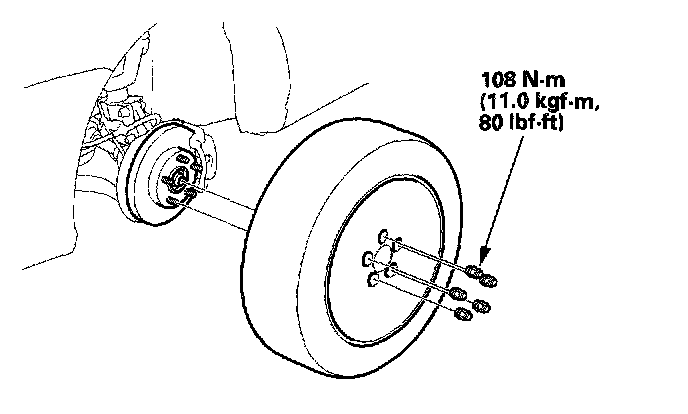 108 N·m
(11.0 kgf·m,
80 lbf·ft)