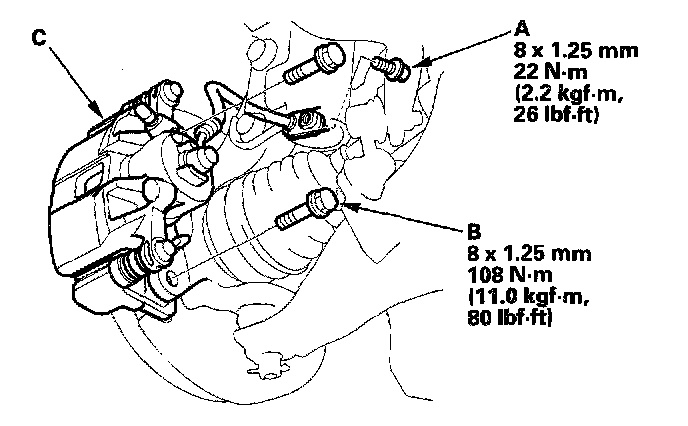 C

A
8 x 1.25 mm
22 N·m
(2.2 kgf·m,
26 lbf·ft)

B
8 x 1.25 mm
108 N·m
(11.0 kgf·m,
80 lbf·ft)