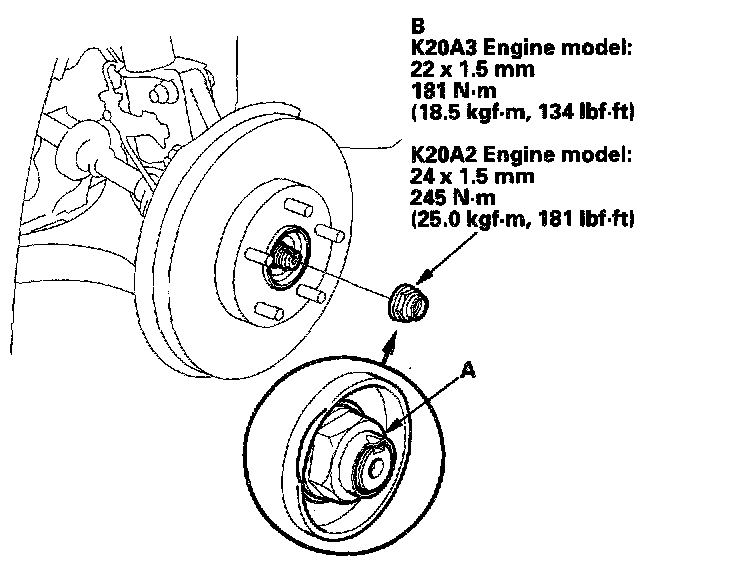 B
K20A3 Engine model:
22 x 1.5 mm
181 N·m
(18.5 kgf·m, 134 lbf·ft)

K20A2 Engine model:
24 x 1.5 mm
245 N·m
(25.0 kgf·m, 181 lbf·ft)

A