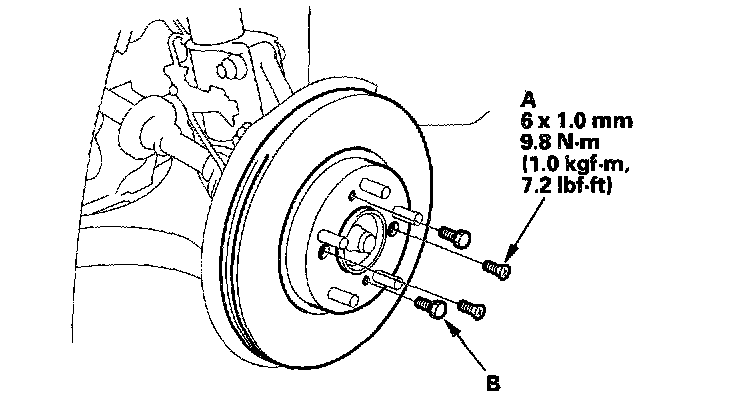 A
6 x 1.0 mm
9.8 N·m
(1.0 kgf·m,
7.2 lbf·ft)

B