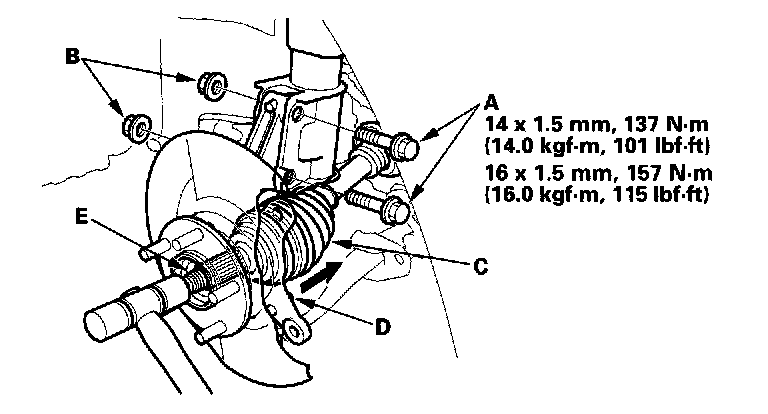 B

A
14 x 1.5 mm, 137 N·m
(14.0 kgf·m, 101 lbf·ft)
16 x 1.5 mm, 157 N·m
(16.0 kgf·m, 115 lbf·ft)

E

C

D