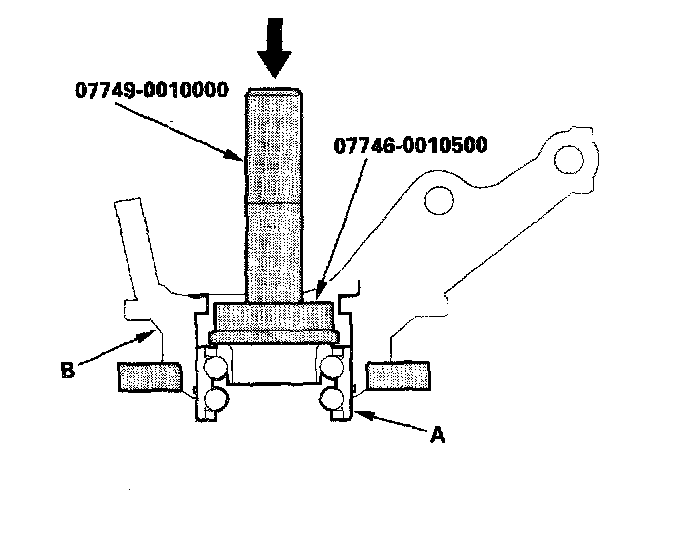 07749-0010000

07746-0010500

B

A