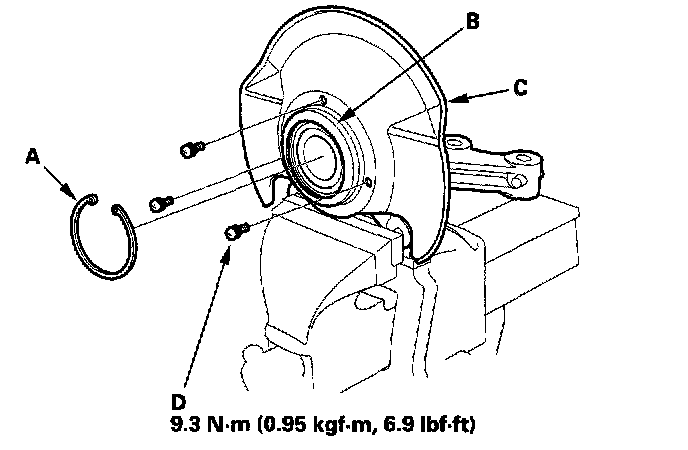 B

C

A

D
9.3 N·m (0.95 kgf·m, 6.9 lbf·ft)