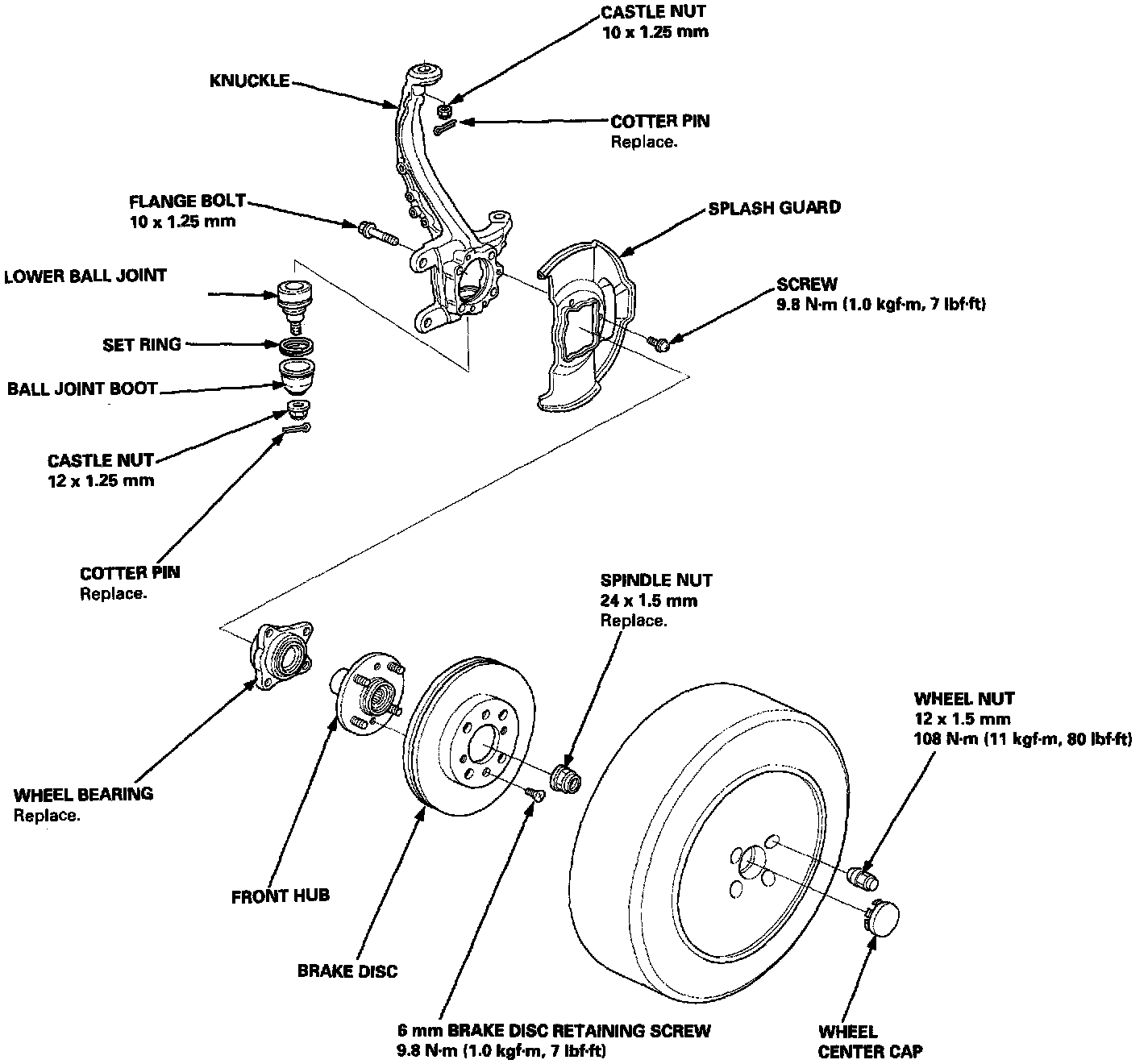 CASTLE NUT
10 x 1.25 mm

KNUCKLE

COTTER PIN
Replace.

FLANGE BOLT
10 x 1.25 mm

SPLASH GUARD

LOWER BALL JOINT

SCREW
9.8 N·m (1.0 kgf·m, 7 lbf·ft)

SET RING

BALL JOINT BOOT

CASTLE NUT
12 x 1.25 mm

COTTER PIN
Replace.

SPINDLE NUT
24 x 1.5 mm
Replace.

WHEEL NUT
12 x 1.5 mm
108 N·m (11 kgf·m, 80 lbf·ft)

WHEEL BEARING
Replace.

FRONT HUB

BRAKE DISC

6 mm BRAKE DISC RETAINING SCREW
9.8 N·m (1.0 kgf·m, 7 lbf·ft)

WHEEL
CENTER CAP