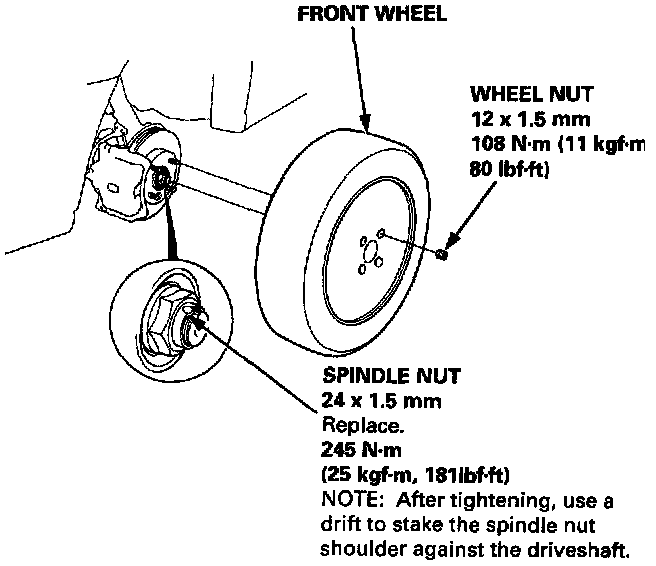 FRONT WHEEL

WHEEL NUT
12 x 1.5 mm
108 N·m (11 kgf·m
80 lbf·ft)

SPINDLE NUT
24 x 1.5 mm
Replace.
245 N·m
(25 kgf·m, 181lbf·ft)
NOTE: After tightening, use a drift to stake the spindle nut shoulder against the driveshaft.