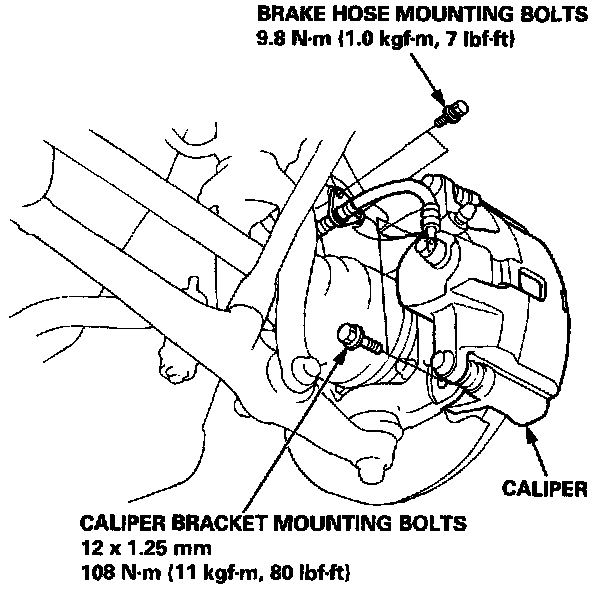 BRAKE HOSE MOUNTING BOLTS
9.8 N·m (1.0 kgf·m, 7 lbf·ft)

CALIPER

CALIPER BRACKET MOUNTING BOLTS
12 x 1.25 mm
108 N·m (11 kgf·m, 80 lbf·ft)