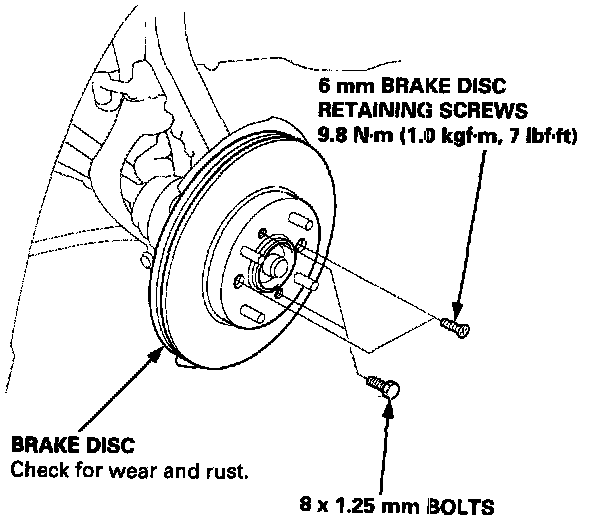 6 mm BRAKE DISC RETAINING SCREWS
9.8 N·m (1.0 kgf·m, 7 lbf·ft)

BRAKE DISC
Check for wear and rust.

8 x 1.25 mm BOLTS