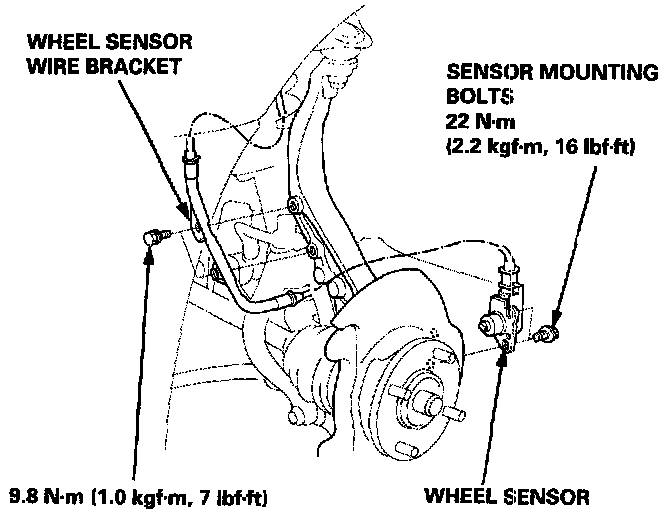 WHEEL SENSOR WIRE BRACKET

SENSOR MOUNTING BOLTS
22 N·m
(2.2 kgf·m, 16 lbf·ft)

9.8 N·m (1.0 kgf·m, 7 lbf·ft)

WHEEL SENSOR