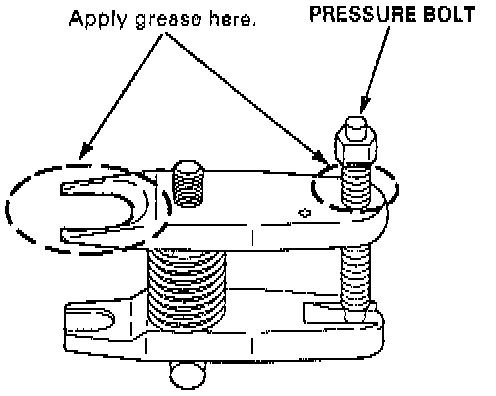 Apply grease here.

PRESSURE BOLT