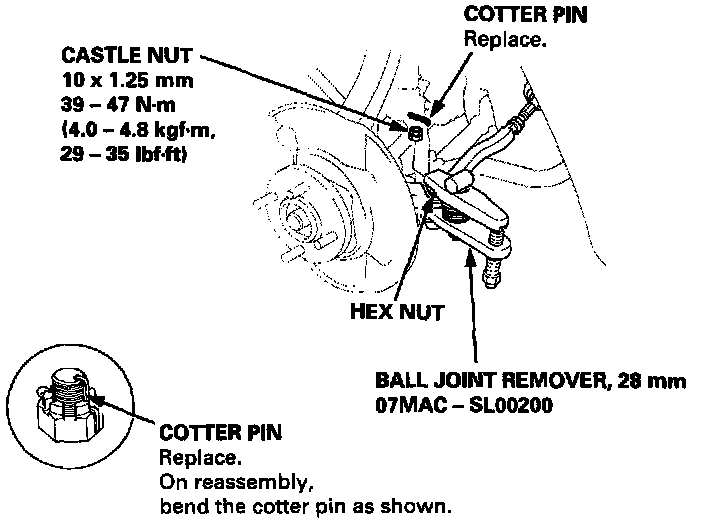 COTTER PIN
Replace.

CASTLE NUT
10 x 1.25 mm
39 – 47 N·m
(4.0 – 4.8 kgf·m,
29 – 35 lbf·ft)

HEX NUT

BALL JOINT REMOVER, 28 mm
07MAC – SL00200

COTTER PIN
Replace.
On reassembly,
bend the cotter pin as shown.