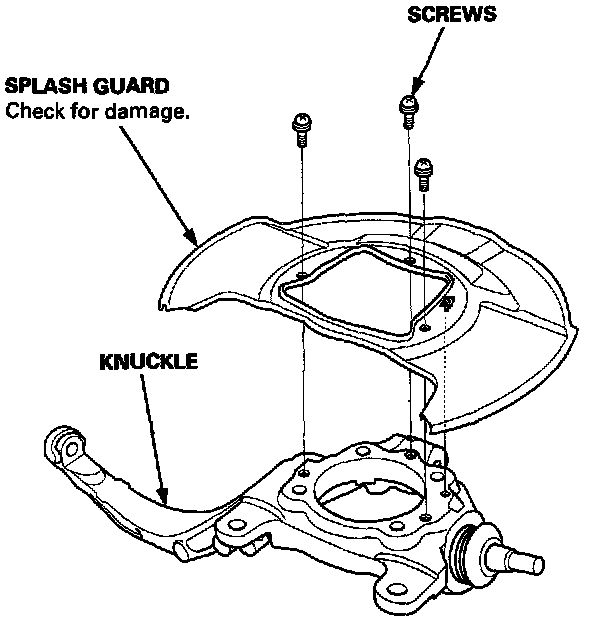 SCREWS

SPLASH GUARD
Check for damage.

KNUCKLE