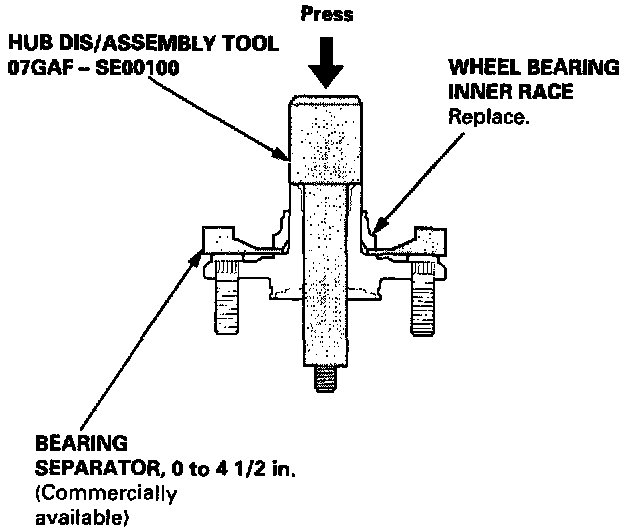 Press

HUB DIS/ASSEMBLY TOOL
07GAF – SE00100

WHEEL BEARING
INNER RACE
Replace.

BEARING
SEPARATOR, 0 to 4 1/2 in.
(Commercially
available)