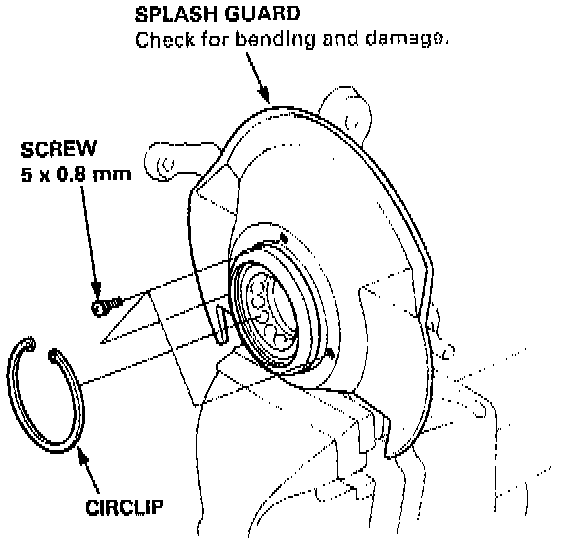 SPLASH GUARD
Check for bending and damage.

SCREW
5 x 0.8 mm

CIRCLIP