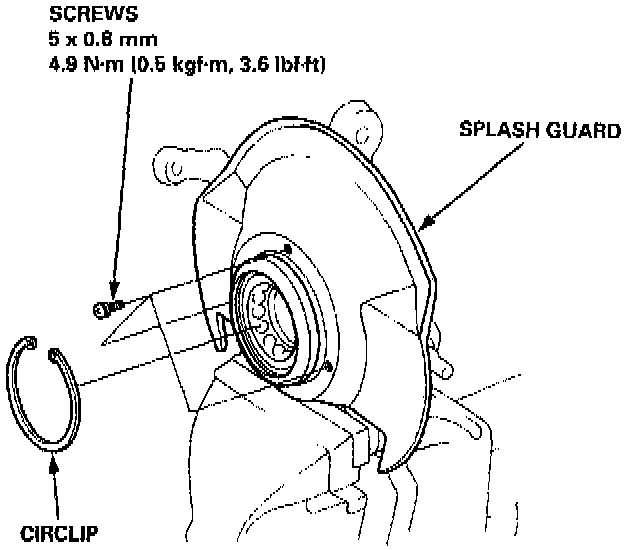 SCREWS
5 x 0.8 mm
4.9 N·m (0.5 kgf·m, 3.6 lbf·ft)

SPLASH GUARD

CIRCLIP