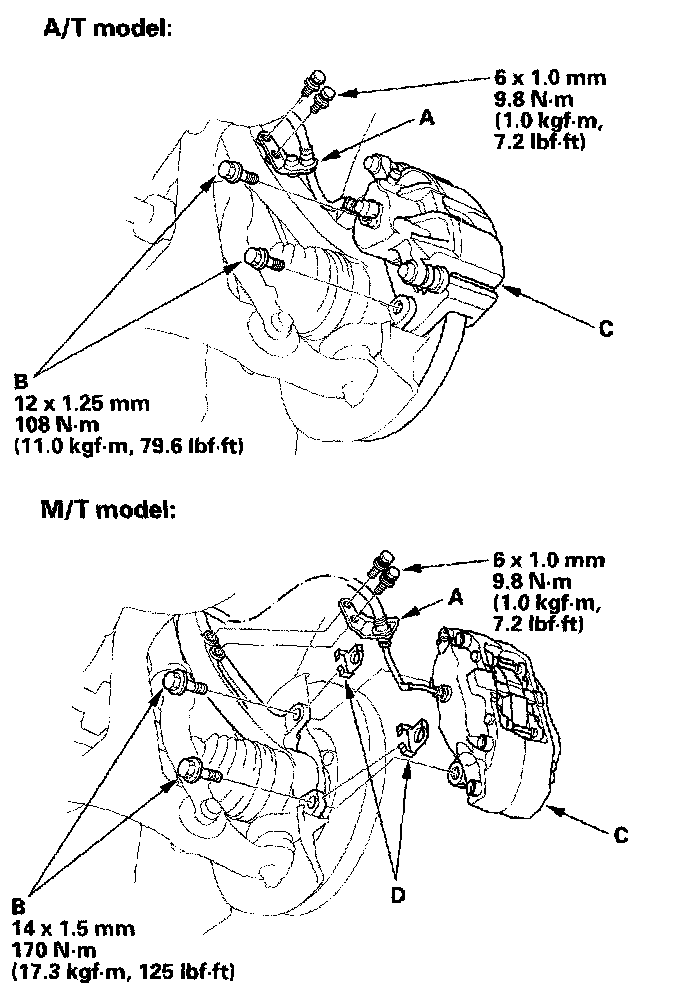 A/T model:

6 x 1.0 mm
9.8 N·m
(1.0 kgf·m,
7.2 lbf·ft)

A

C

B
12 x 1.25 mm
108 N·m
(11.0 kgf·m, 79.6 lbf·ft)

M/T model:

6 x 1.0 mm
9.8 N·m
(1.0 kgf·m,
7.2 lbf·ft)

A

C

D

B
14 x 1.5 mm
170 N·m
(17.3 kgf·m, 125 lbf·ft)