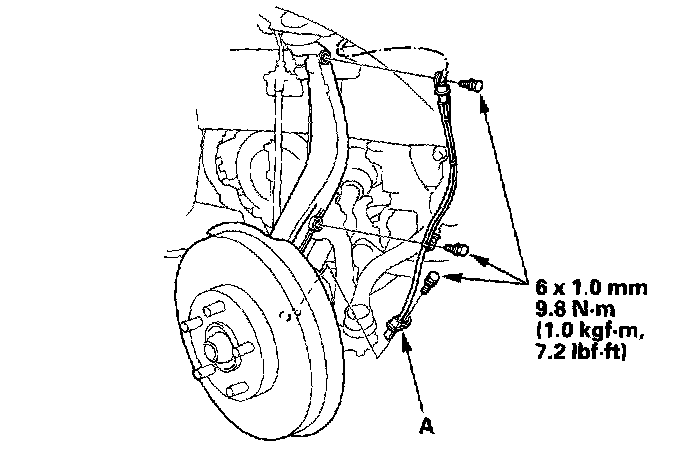 6 x 1.0 mm
9.8 N·m
(1.0 kgf·m,
7.2 lbf·ft)

A