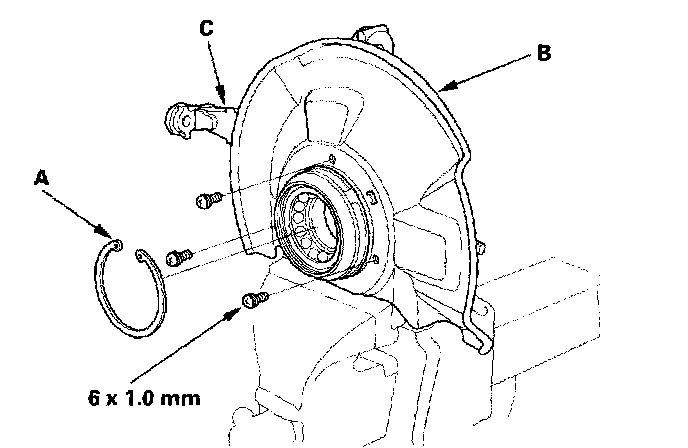 C

B

A

6 x 1.0 mm