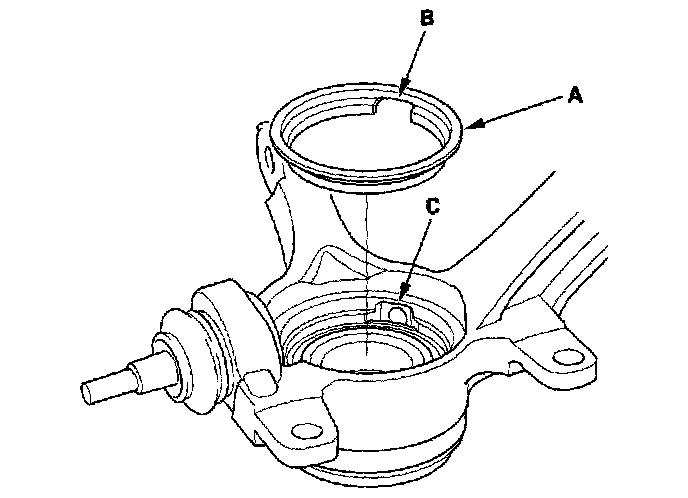 B
A
C