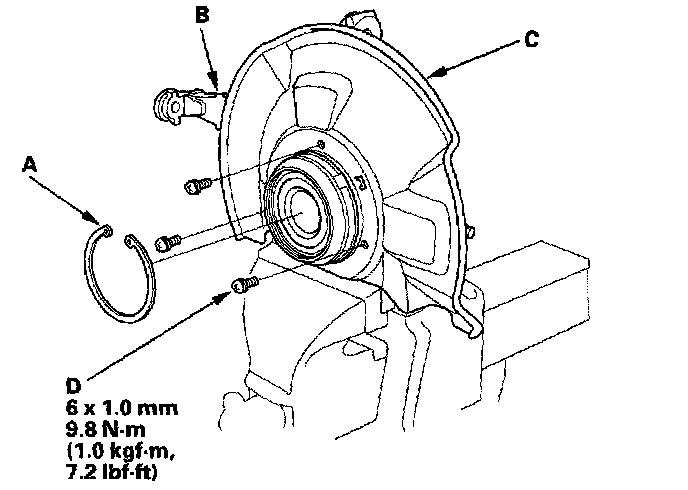 B

C

A

D
6 x 1.0 mm
9.8 N·m
(1.0 kgf·m,
7.2 lbf·ft)