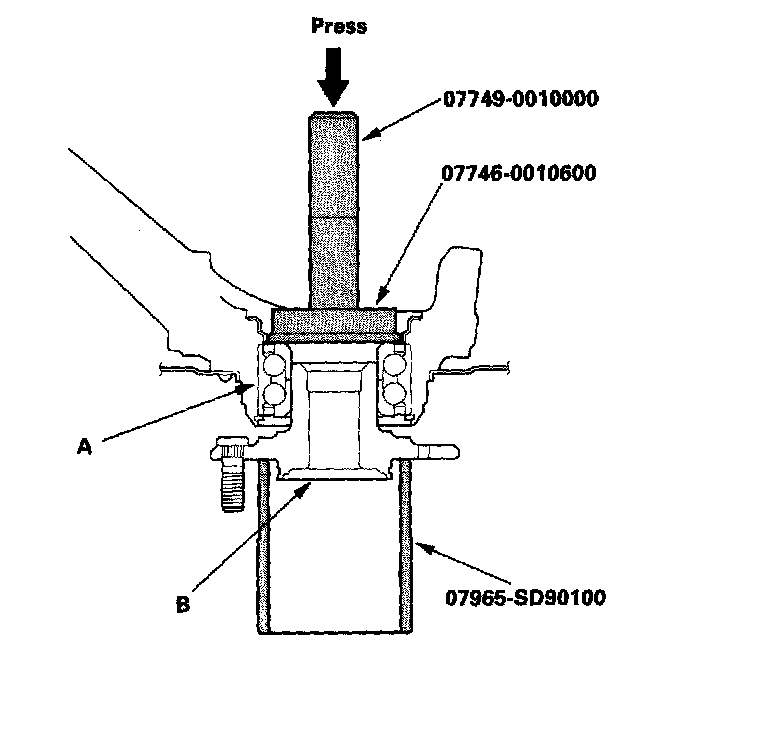 Press
07749-0010000
07746-0010600
A
B
07965-SD90100