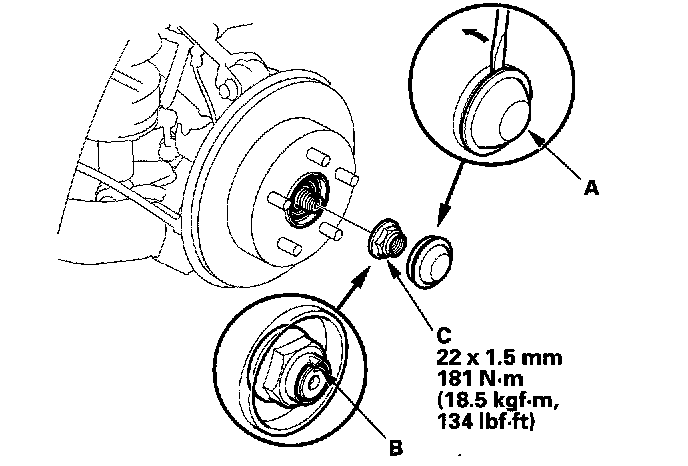 A

C
22 x 1.5 mm
181 N·m
(18.5 kgf·m,
134 lbf·ft)

B