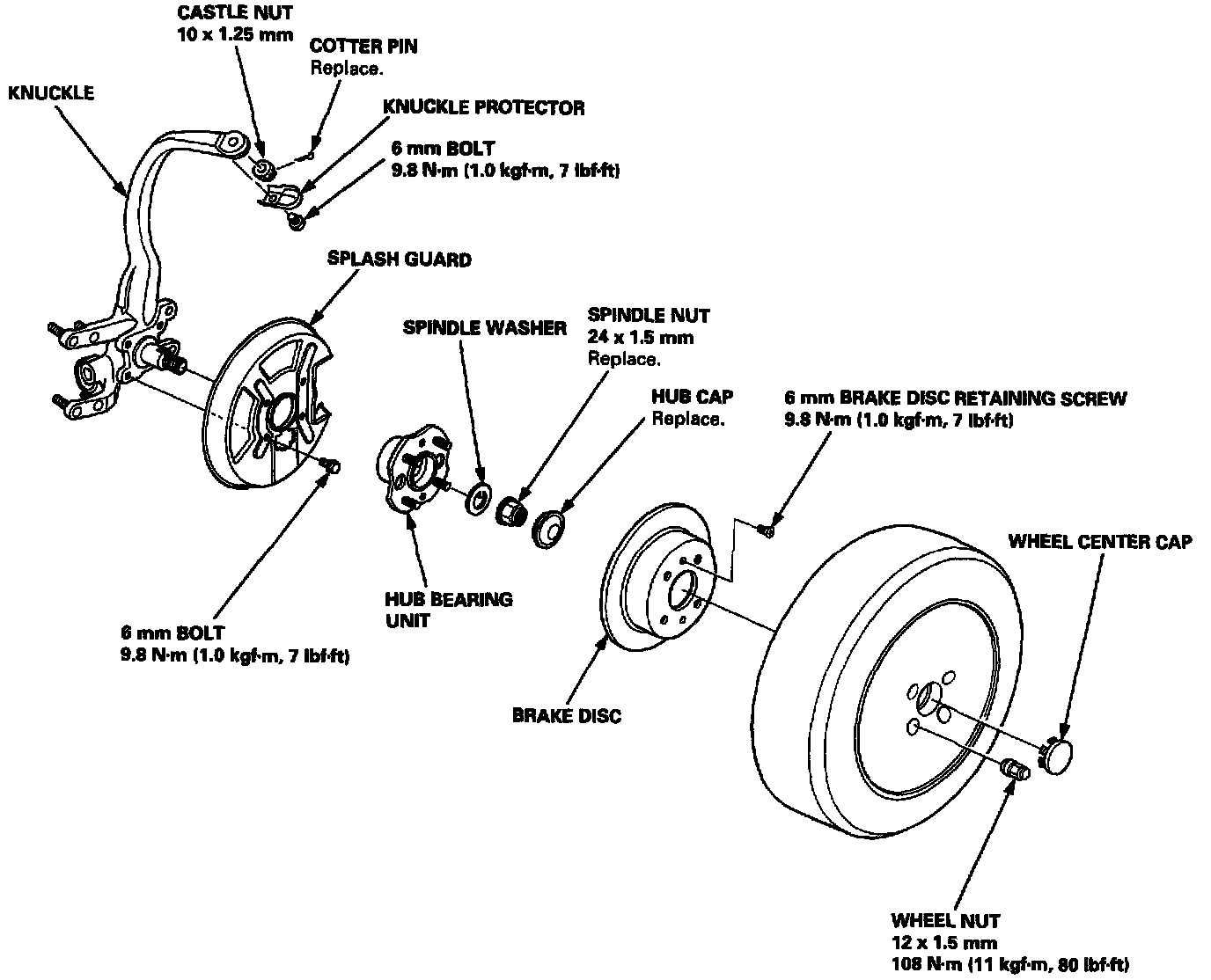 CASTLE NUT
10 x 1.25 mm

COTTER PIN
Replace.

KNUCKLE

KNUCKLE PROTECTOR

6 mm BOLT
9.8 N·m (1.0 kgf·m, 7 lbf·ft)

SPLASH GUARD

SPINDLE WASHER

SPINDLE NUT
24 x 1.5 mm
Replace.

HUB CAP
Replace.

6 mm BRAKE DISC RETAINING SCREW
9.8 N·m (1.0 kgf·m, 7 lbf·ft)

WHEEL CENTER CAP

HUB BEARING
UNIT

6 mm BOLT
9.8 N·m (1.0 kgf·m, 7 lbf·ft)

BRAKE DISC

WHEEL NUT
12 x 1.5 mm
108 N·m (11 kgf·m, 80 lbf·ft)