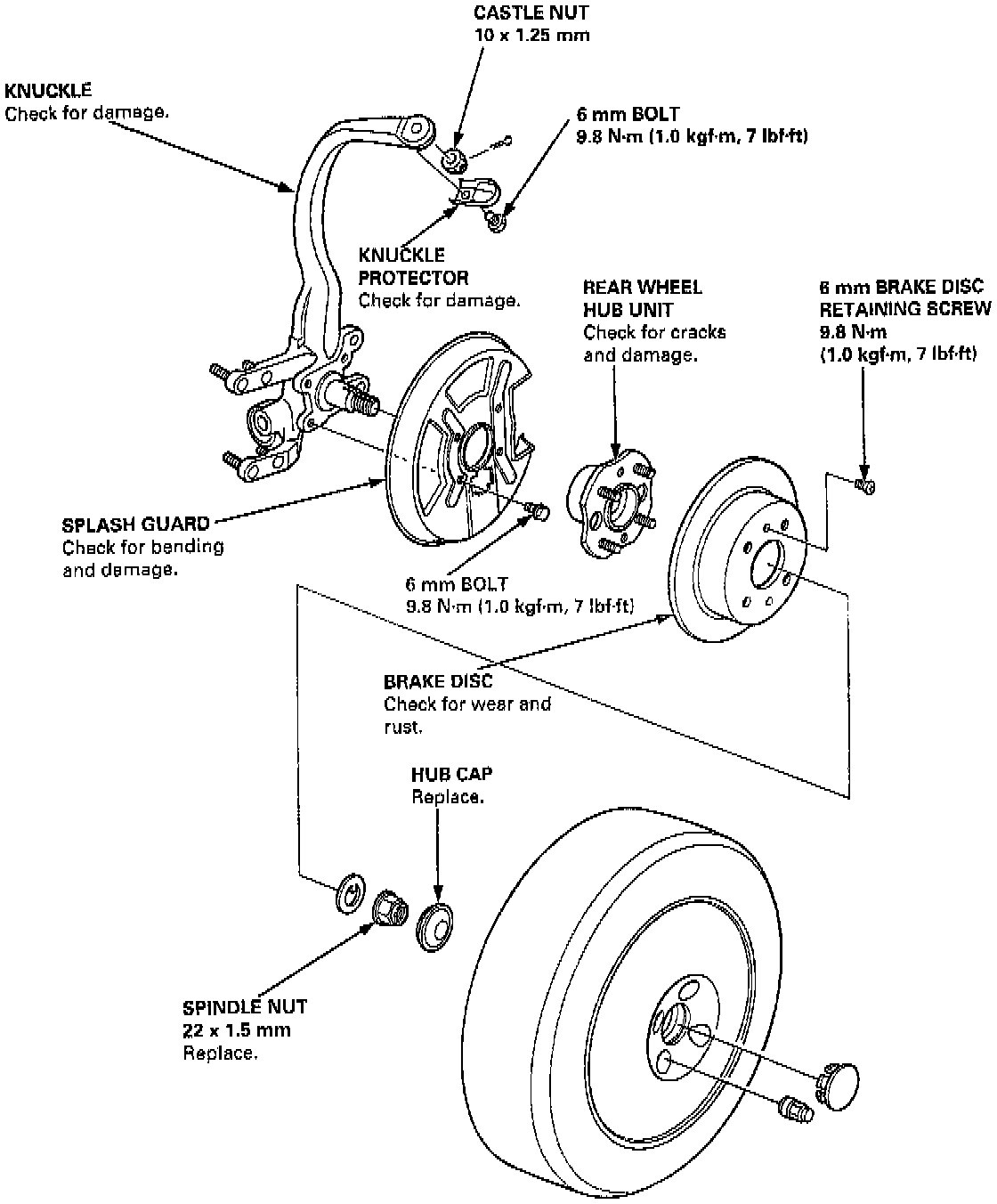 CASTLE NUT
10 x 1.25 mm

KNUCKLE
Check for damage.

6 mm BOLT
9.8 N·m (1.0 kgf·m, 7 lbf·ft)

KNUCKLE
PROTECTOR
Check for damage.

REAR WHEEL
HUB UNIT
Check for cracks and damage.

6 mm BRAKE DISC
RETAINING SCREW
9.8 N·m
(1.0 kgf·m, 7 lbf·ft)

SPLASH GUARD
Check for bending and damage.

6 mm BOLT
9.8 N·m (1.0 kgf·m, 7 lbf·ft)

BRAKE DISC
Check for wear and rust.

HUB CAP
Replace.

SPINDLE NUT
22 x 1.5 mm
Replace.