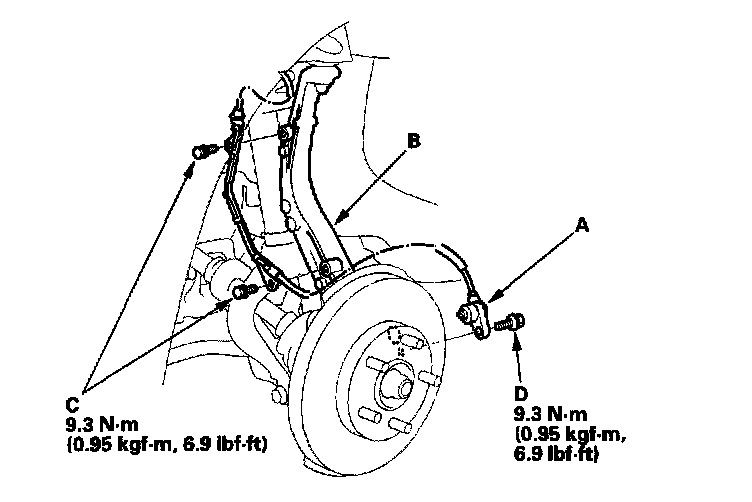 B

A

C
9.3 N·m
(0.95 kgf·m, 6.9 lbf·ft)

D
9.3 N·m
(0.95 kgf·m,
6.9 lbf·ft)