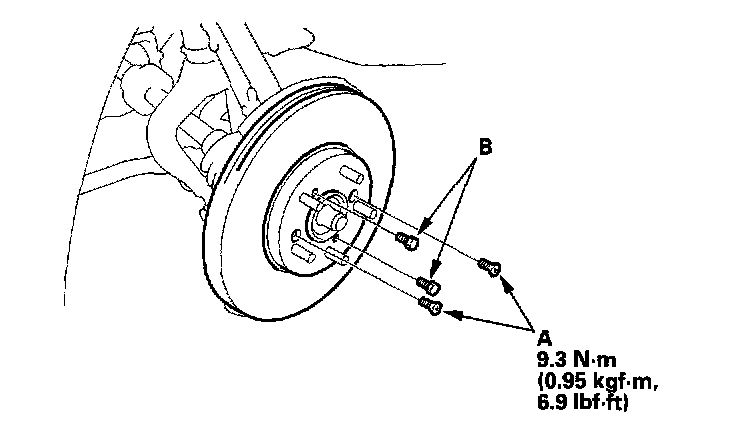 B

A
9.3 N·m
(0.95 kgf·m,
6.9 lbf·ft)