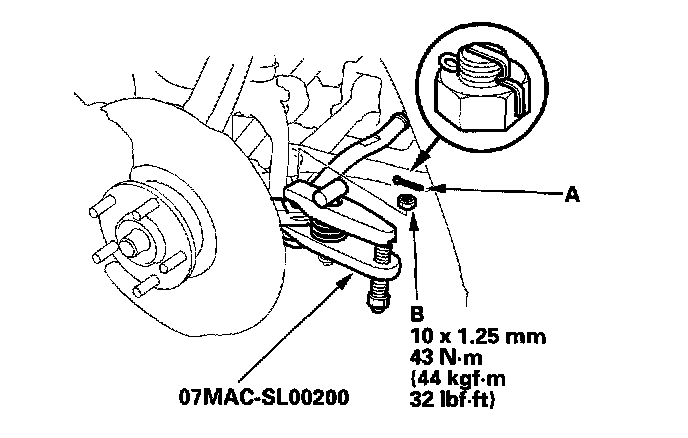 A

B
10 x 1.25 mm
43 N·m
(44 kgf·m
32 lbf·ft)

07MAC-SL00200