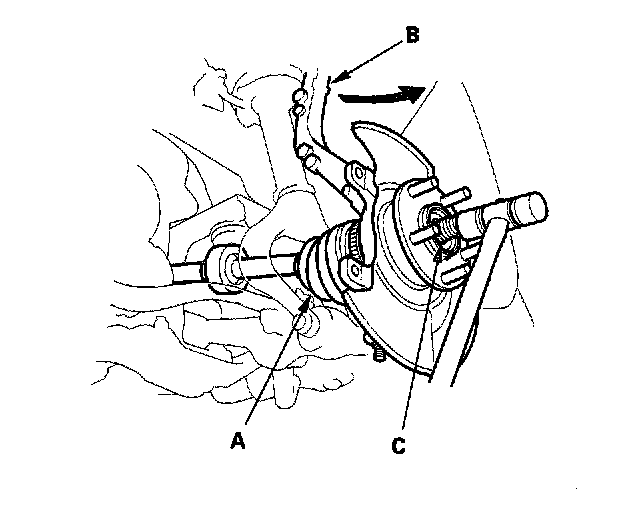 B

A

C