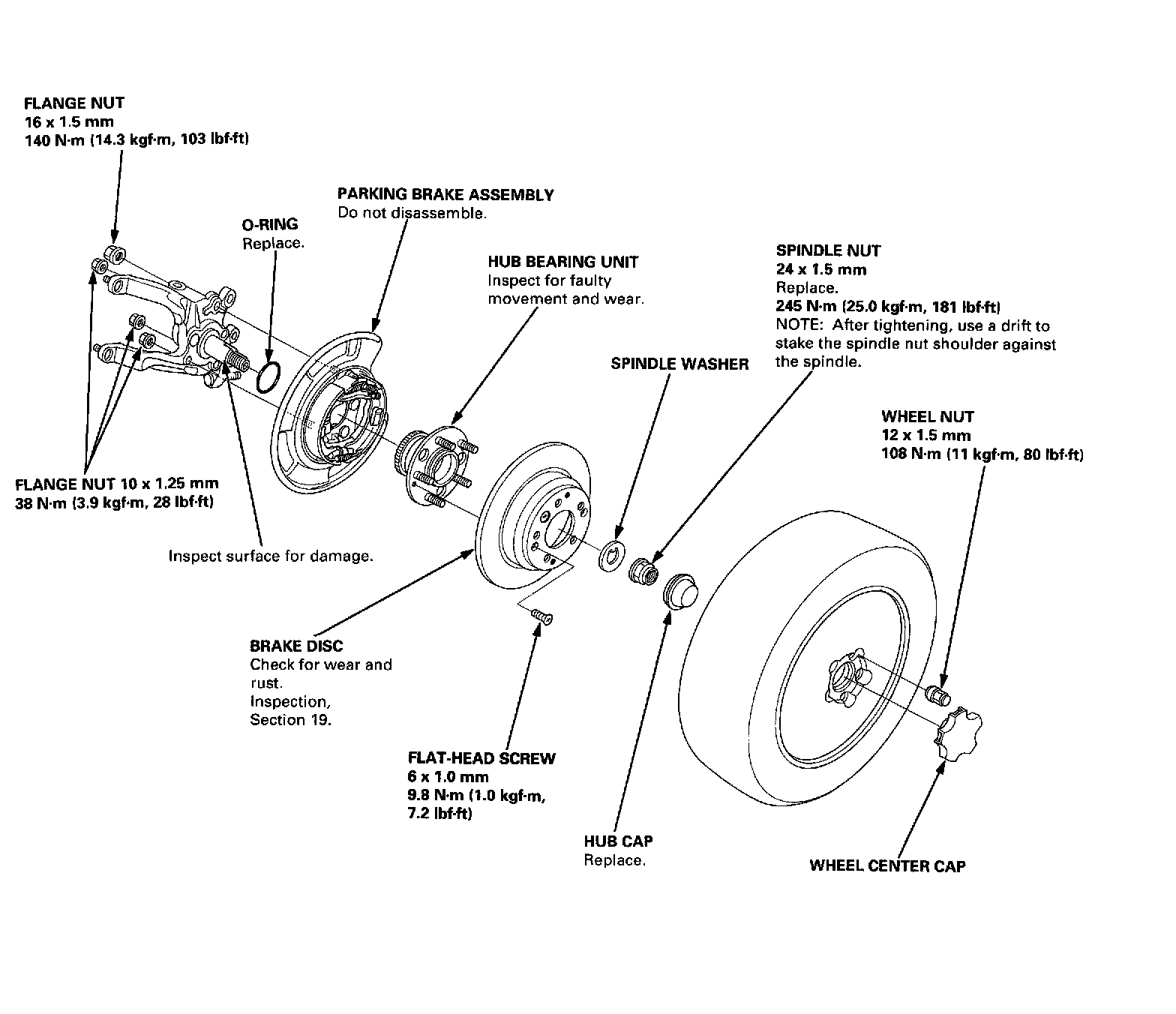 FLANGE NUT
16 x 1.5 mm
140 N·m (14.3 kgf·m, 103 lbf·ft)

PARKING BRAKE ASSEMBLY
Do not disassemble.

O-RING
Replace.

HUB BEARING UNIT
Inspect for faulty movement and wear.

SPINDLE NUT
24 x 1.5 mm
Replace.
245 N·m (25.0 kgf·m, 181 lbf·ft)
NOTE: After tightening, use a drift to stake the spindle nut shoulder against the spindle.

SPINDLE WASHER

WHEEL NUT
12 x 1.5 mm
108 N·m (11 kgf·m, 80 lbf·ft)

FLANGE NUT 10 x 1.25 mm
38 N·m (3.9 kgf·m, 28 lbf·ft)

Inspect surface for damage.

BRAKE DISC
Check for wear and rust.
Inspection, Section 19.

FLAT-HEAD SCREW
6 x 1.0 mm
9.8 N·m (1.0 kgf·m, 7.2 lbf·ft)

HUB CAP
Replace.

WHEEL CENTER CAP