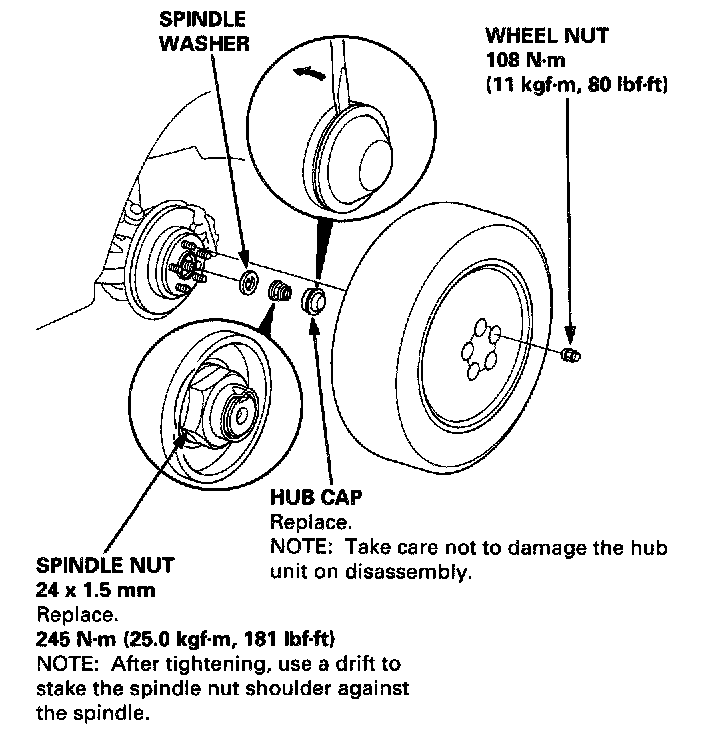 SPINDLE WASHER

WHEEL NUT
108 N·m
(11 kgf·m, 80 lbf·ft)

HUB CAP
Replace.
NOTE: Take care not to damage the hub unit on disassembly.

SPINDLE NUT
24 x 1.5 mm
Replace.
245 N·m (25.0 kgf·m, 181 lbf·ft)
NOTE: After tightening, use a drift to stake the spindle nut shoulder against the spindle.