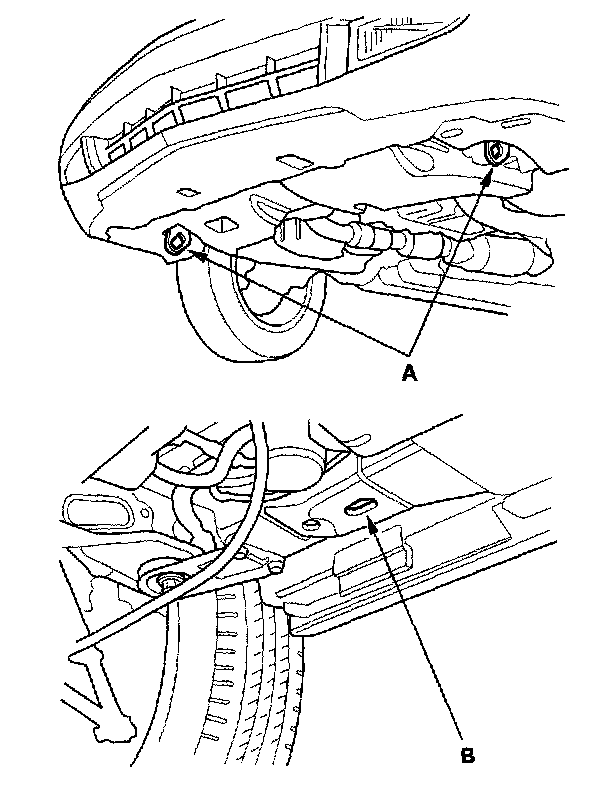 A

B