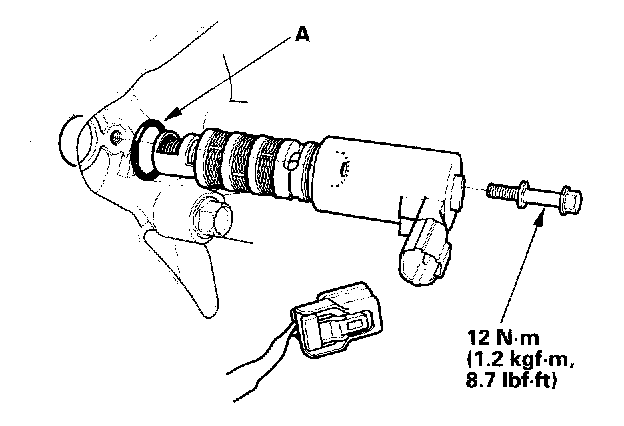 A

12 N·m
(1.2 kgf·m,
8.7 lbf·ft)