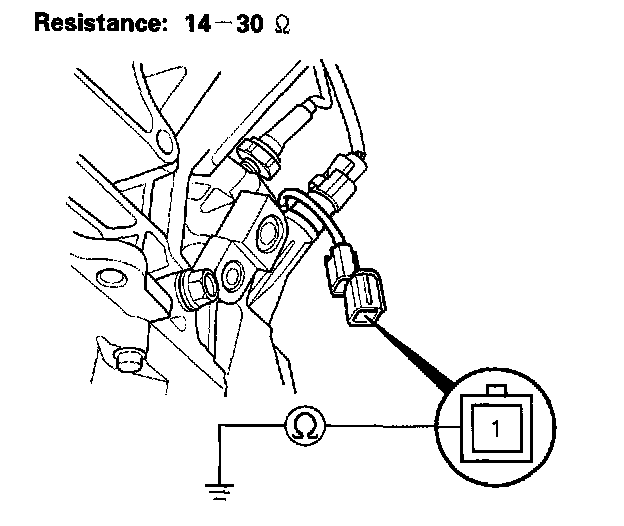 Resistance: 14 – 30 Ω

Ω

1