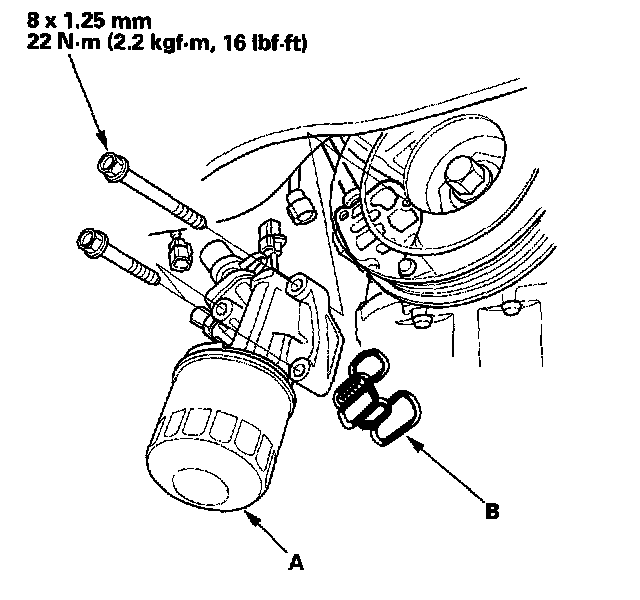 8 x 1.25 mm
22 N·m (2.2 kgf·m, 16 lbf·ft)

B

A