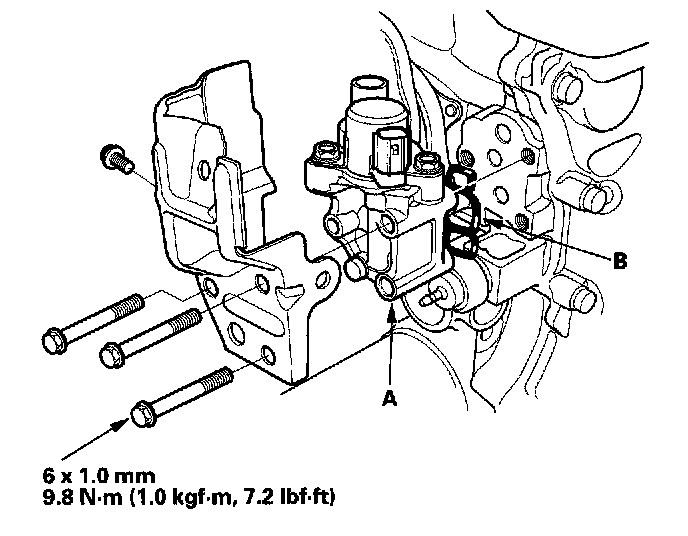 B

A

6 x 1.0 mm
9.8 N·m (1.0 kgf·m, 7.2 lbf·ft)