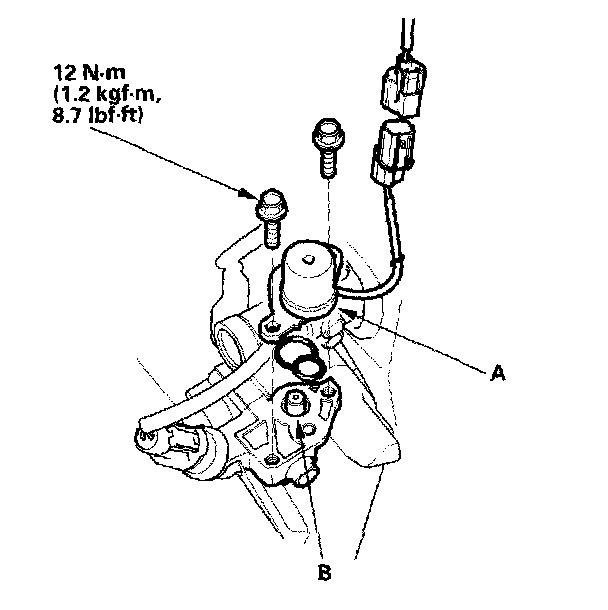 12 N·m
(1.2 kgf·m,
8.7 lbf·ft)

A

B