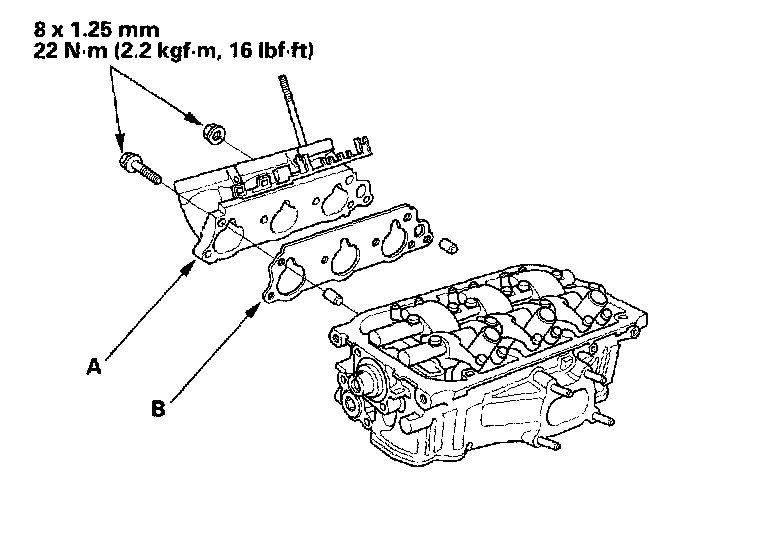 8 x 1.25 mm
22 N·m (2.2 kgf·m, 16 lbf·ft)

A

B