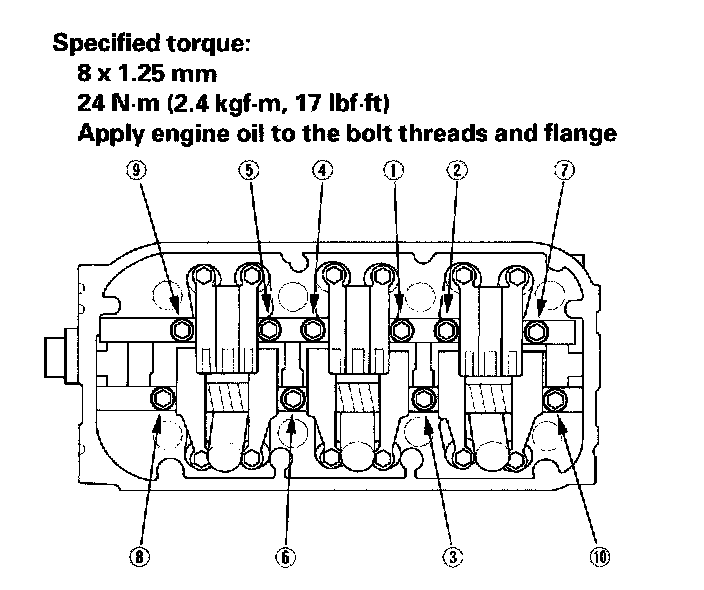 Specified torque:
8 x 1.25 mm
24 N·m (2.4 kgf·m, 17 lbf·ft)
Apply engine oil to the bolt threads and flange

⑨ ⑤ ④ ① ② ⑦

⑧ ⑥ ③ ⑩