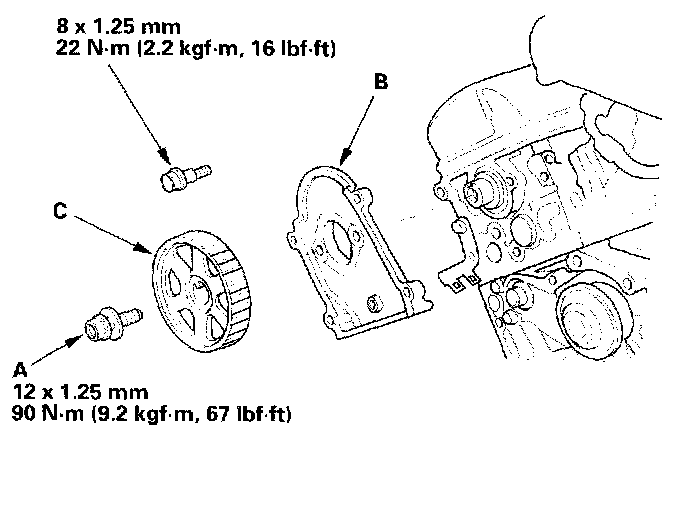 8 x 1.25 mm
22 N·m (2.2 kgf·m, 16 lbf·ft)

B

C

A
12 x 1.25 mm
90 N·m (9.2 kgf·m, 67 lbf·ft)