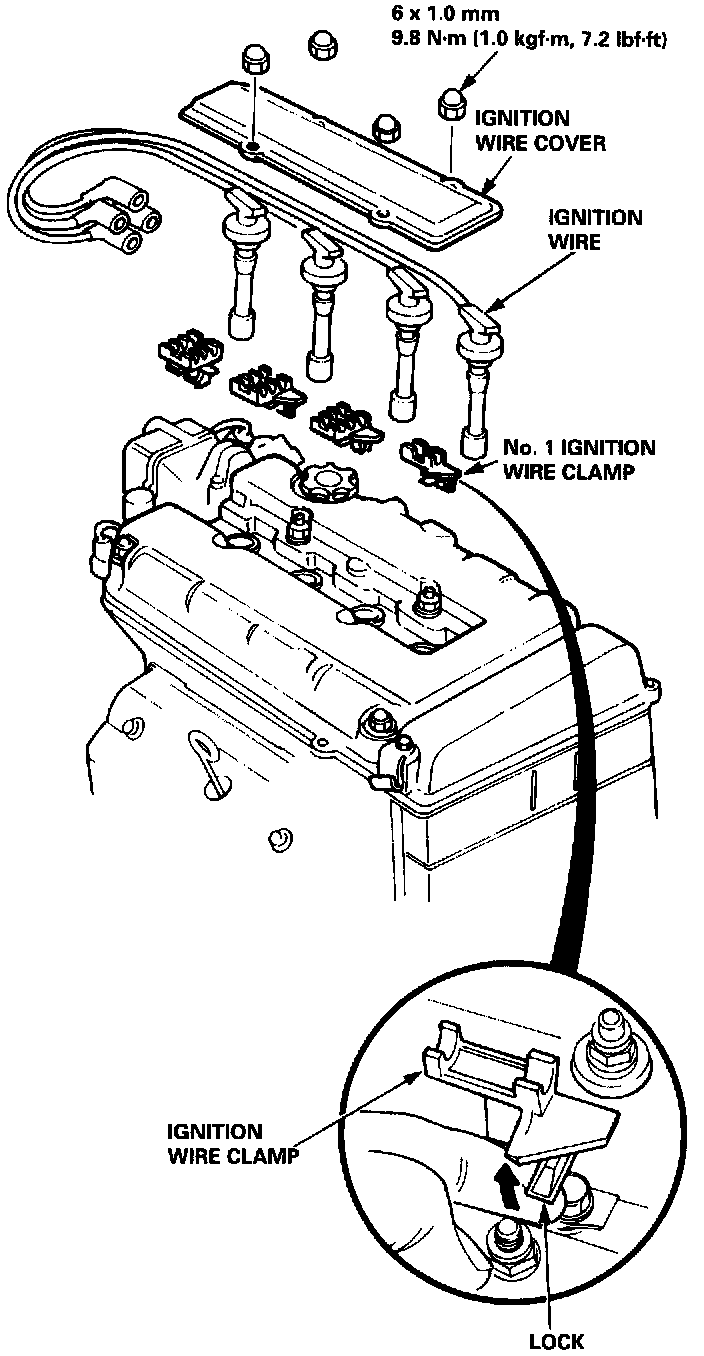 6 x 1.0 mm
9.8 N·m (1.0 kgf·m, 7.2 lbf·ft)

IGNITION WIRE COVER

IGNITION WIRE

No. 1 IGNITION WIRE CLAMP

IGNITION WIRE CLAMP

LOCK