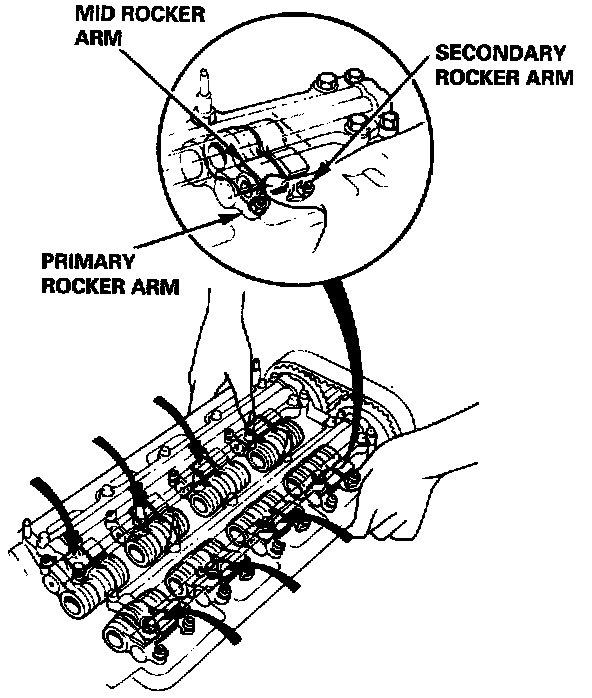 MID ROCKER ARM

SECONDARY ROCKER ARM

PRIMARY ROCKER ARM