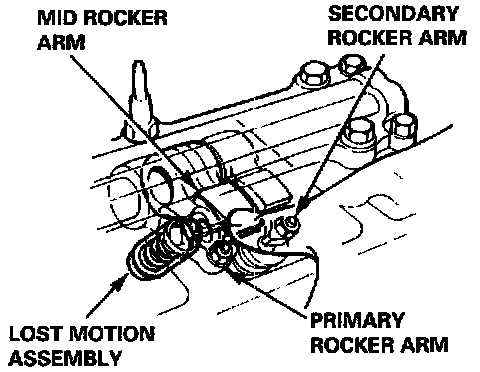 MID ROCKER ARM

SECONDARY ROCKER ARM

LOST MOTION ASSEMBLY

PRIMARY ROCKER ARM