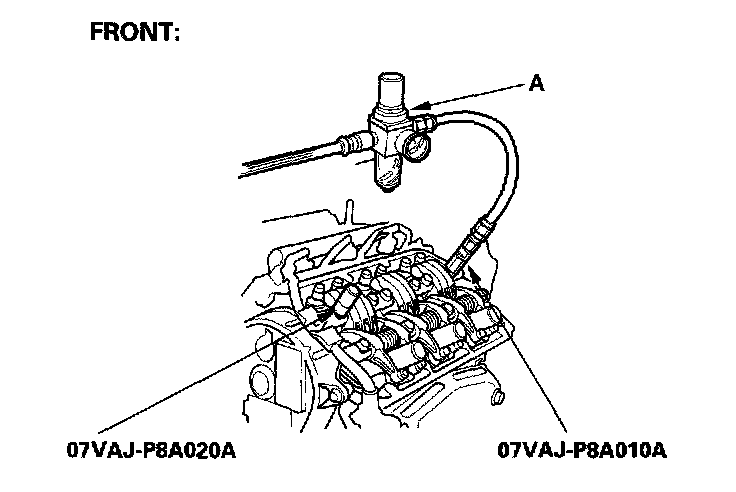 FRONT:

A

07VAJ-P8A020A

07VAJ-P8A010A