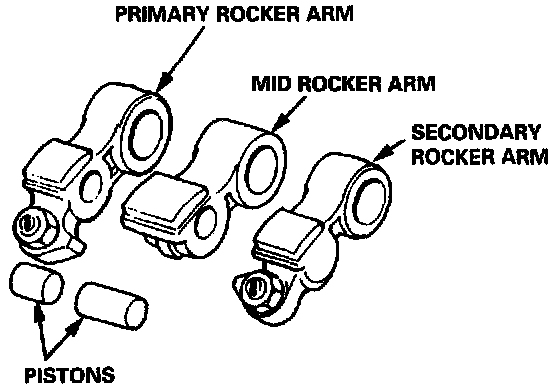 PRIMARY ROCKER ARM

MID ROCKER ARM

SECONDARY ROCKER ARM

PISTONS